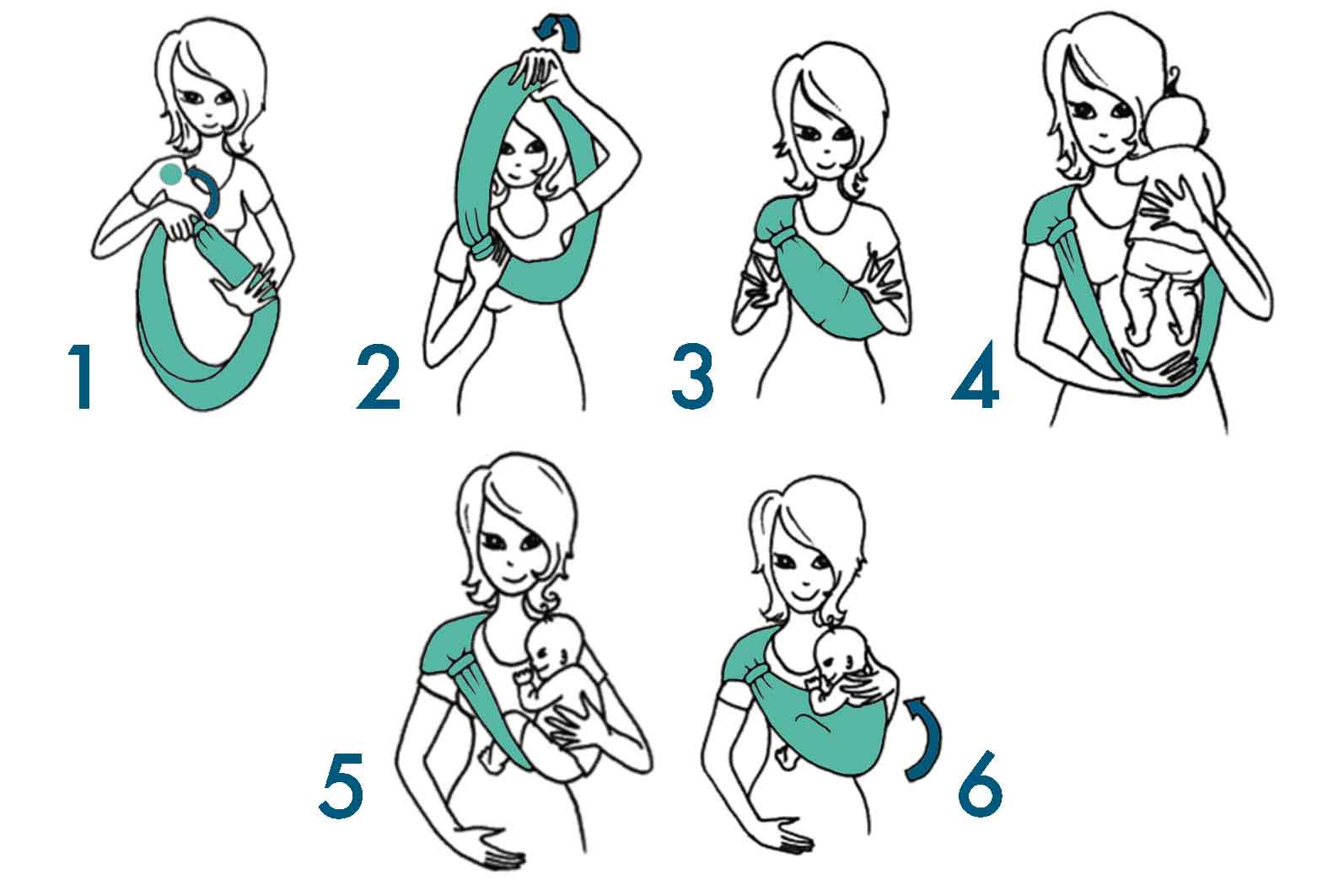 1

2

3

4

5

6